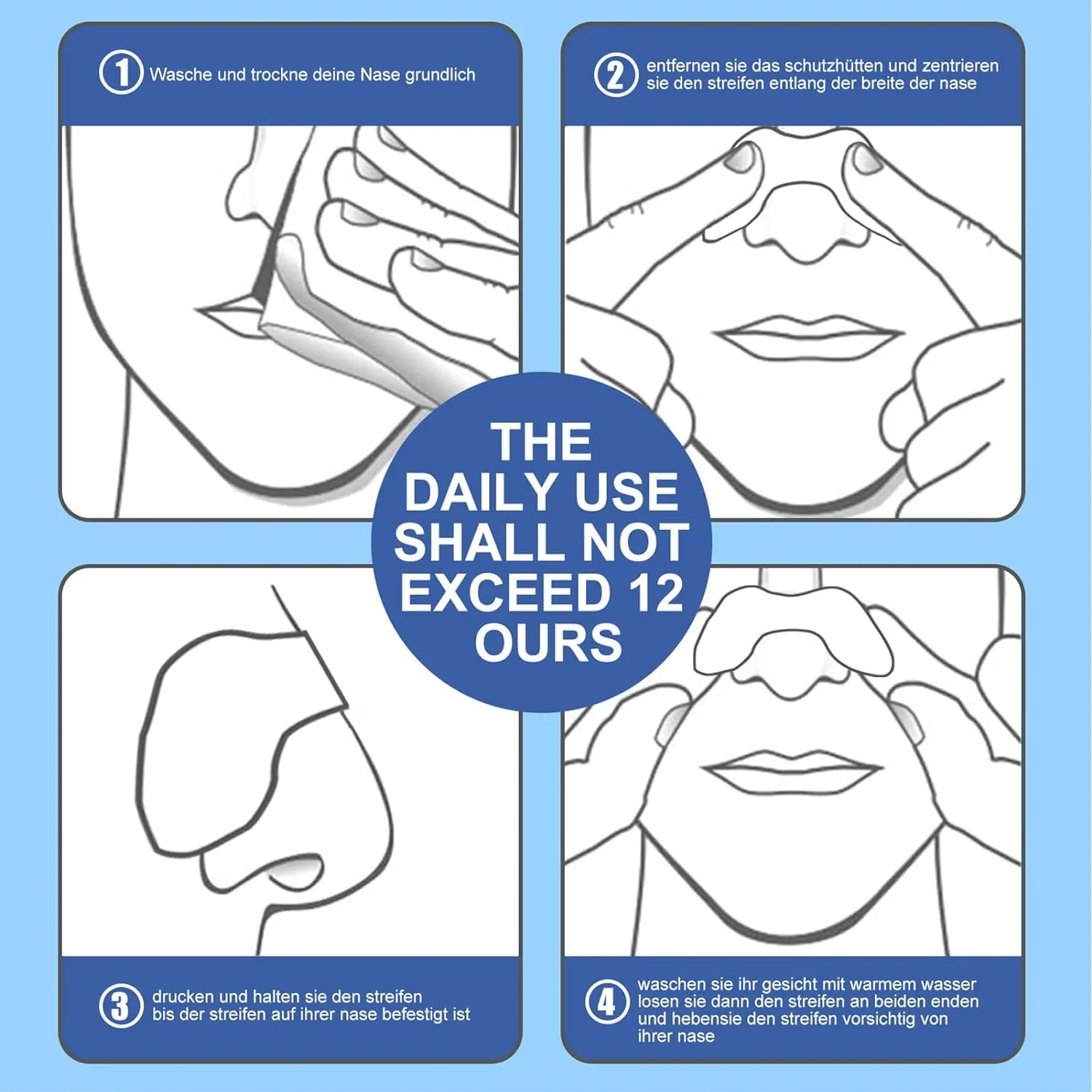 1 Wasche und trockne deine Nase grundlich

2 entfernen sie das schutzhütten und zentrieren sie den streifen entlang der breite der nase

THE DAILY USE SHALL NOT EXCEED 12 OURS

3 drucken und halten sie den streifen bis der streifen auf ihrer nase befestigt ist

4 waschen sie ihr gesicht mit warmem wasser losen sie dann den streifen an beiden enden und hebensie den streifen vorsichtig von ihrer nase