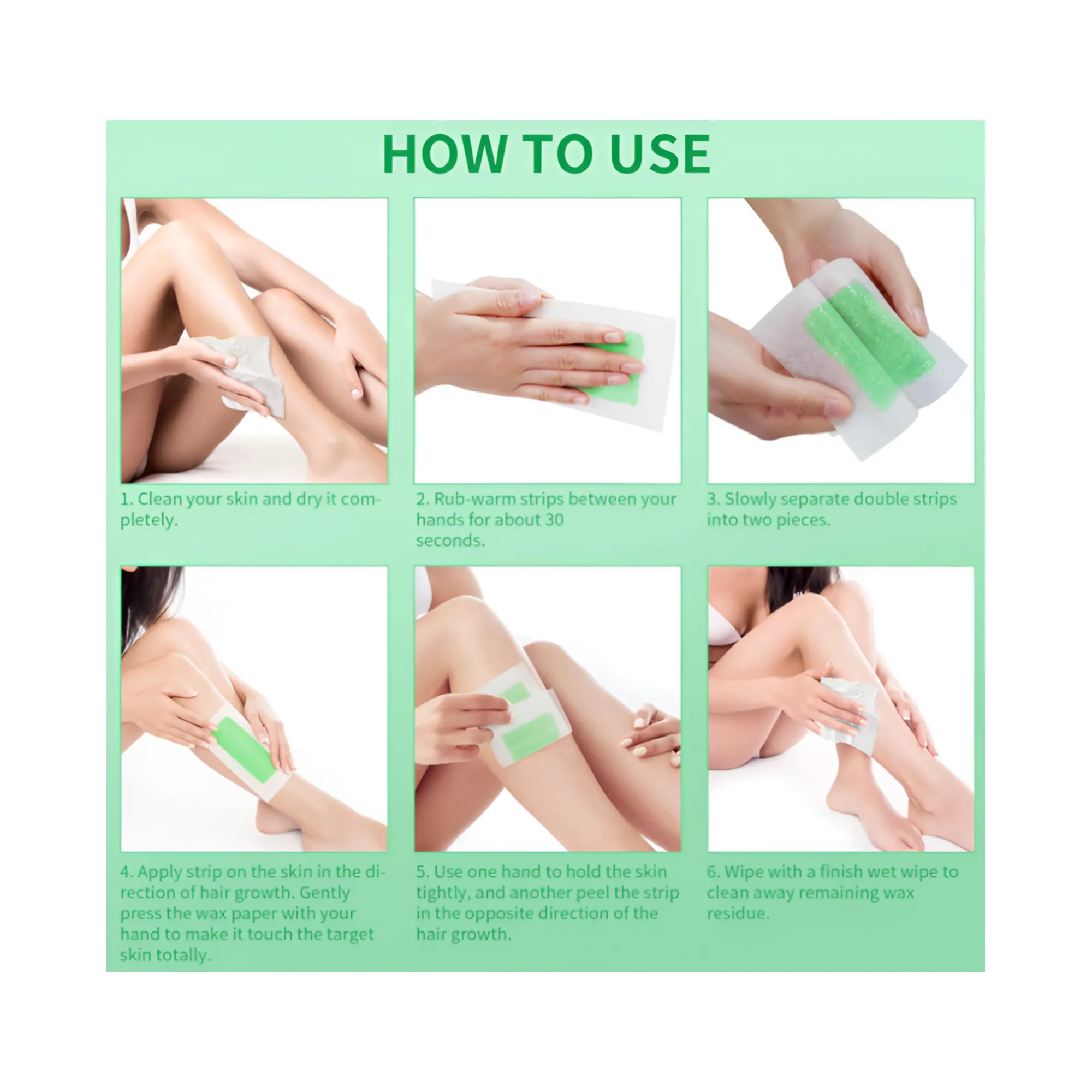 HOW TO USE

1. Clean your skin and dry it completely.

2. Rub-warm strips between your hands for about 30 seconds.

3. Slowly separate double strips into two pieces.

4. Apply strip on the skin in the direction of hair growth. Gently press the wax paper with your hand to make it touch the target skin totally.

5. Use one hand to hold the skin tightly, and another peel the strip in the opposite direction of the hair growth.

6. Wipe with a finish wet wipe to clean away remaining wax residue.